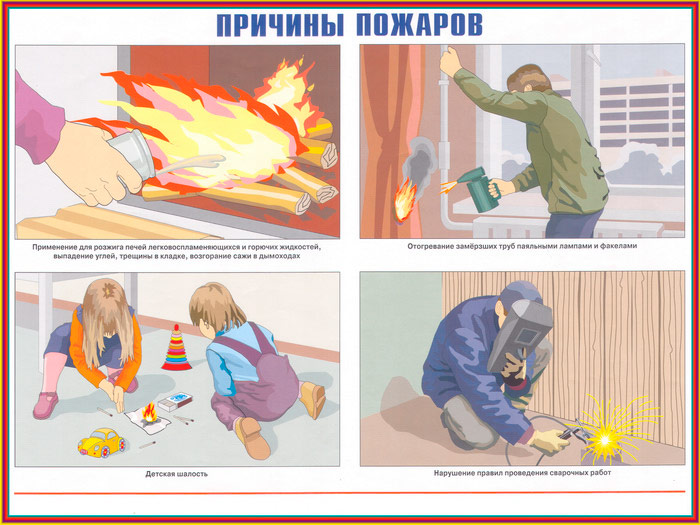 ПРИЧИНЫ ПОЖАРОВ

Применение для розжига печей легковоспламеняющихся и горючих жидкостей, выпадение углей, трещины в кладке, возгорание сажи в дымоходах

Отогревание замёрзших труб паяльными лампами и факелами

Детская шалость

Нарушение правил проведения сварочных работ