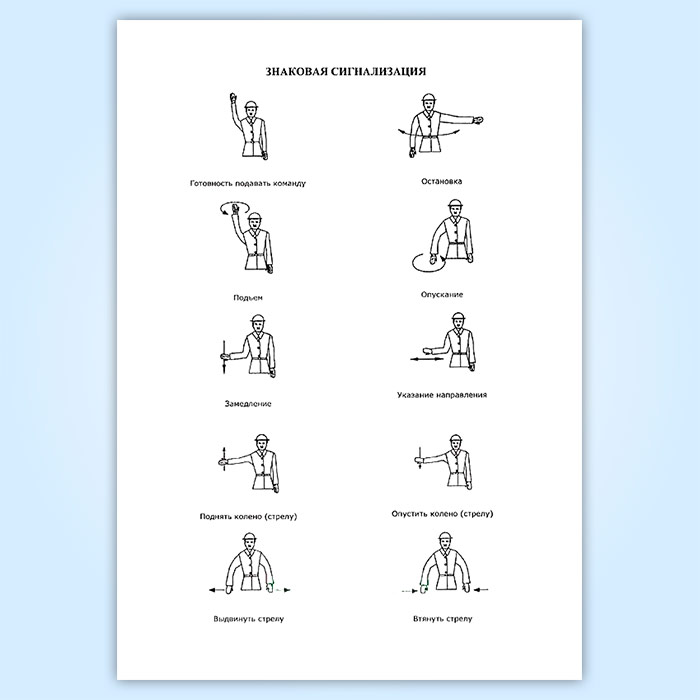 ЗНАКОВАЯ СИГНАЛИЗАЦИЯ

Готовность подавать команду

Остановка

Подъем

Опускание

Замедление

Указание направления

Поднять колено (стрелу)

Опустить колено (стрелу)

Выдвинуть стрелу

Втянуть стрелу