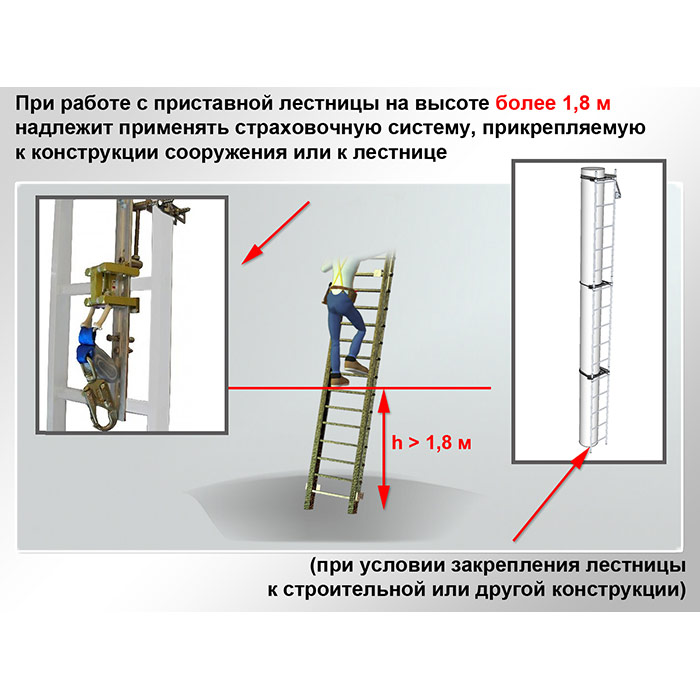 При работе с приставной лестницы на высоте более 1,8 м надлежит применять страховочную систему, прикрепляемую к конструкции сооружения или к лестнице

h > 1,8 м

(при условии закрепления лестницы к строительной или другой конструкции)