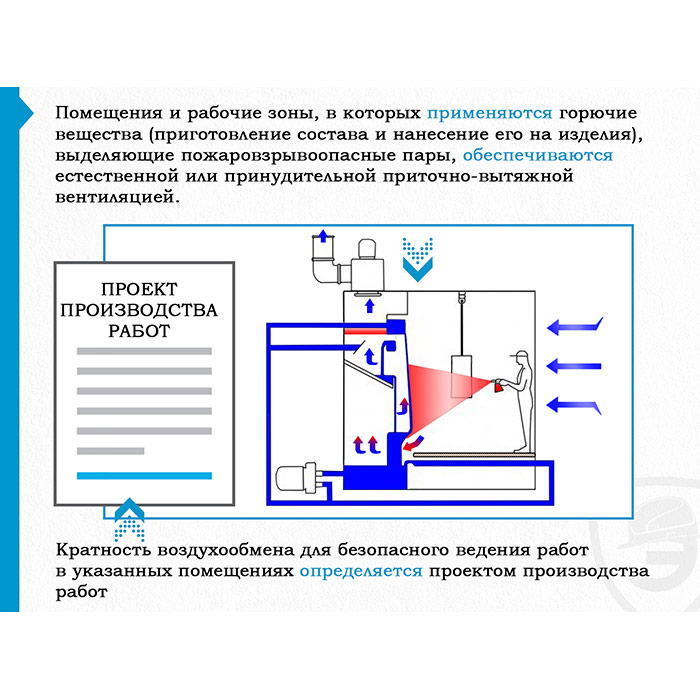 Помещения и рабочие зоны, в которых применяются горючие вещества (приготовление состава и нанесение его на изделия), выделяющие пожаровзрывоопасные пары, обеспечиваются естественной или принудительной приточно-вытяжной вентиляцией.

ПРОЕКТ ПРОИЗВОДСТВА РАБОТ

Кратность воздухообмена для безопасного ведения работ в указанных помещениях определяется проектом производства работ