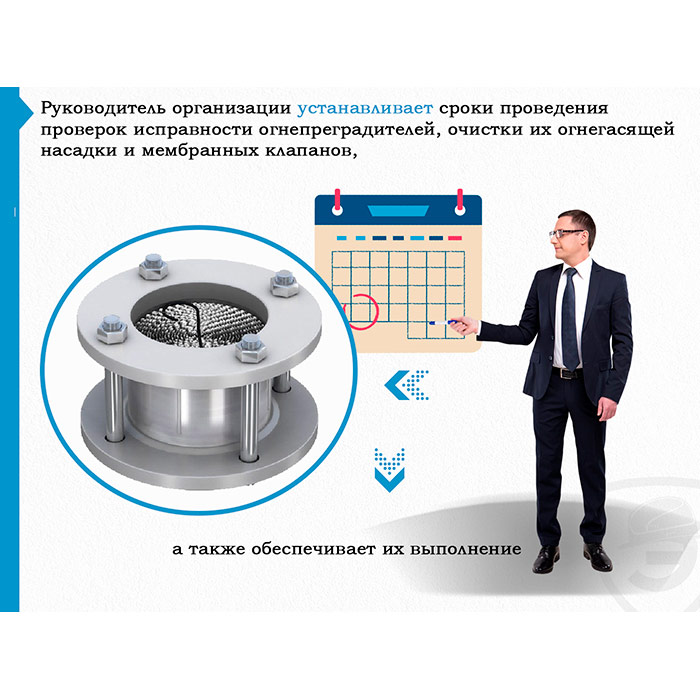 Руководитель организации устанавливает сроки проведения проверок исправности огнепреградителей, очистки их огнегасящей насадки и мембранных клапанов,

а также обеспечивает их выполнение