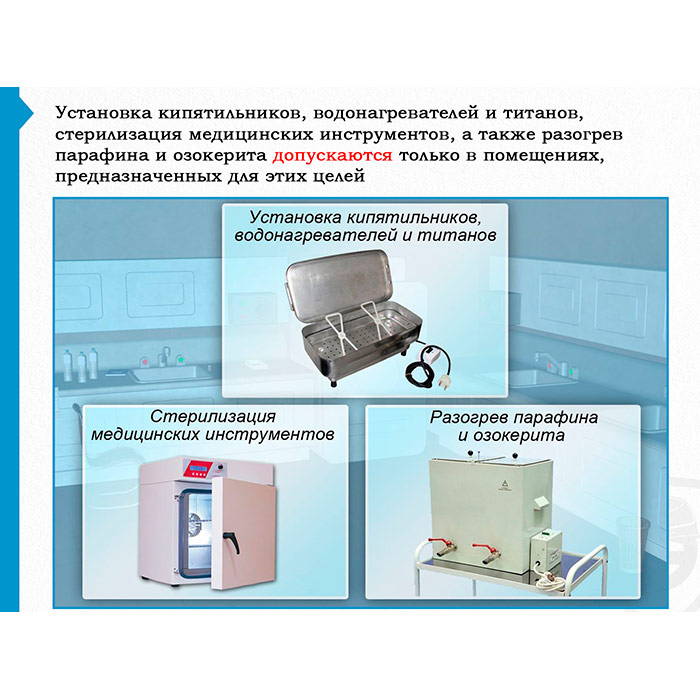 Установка кипятильников, водонагревателей и титанов, стерилизация медицинских инструментов, а также разогрев парафина и озокерита допускаются только в помещениях, предназначенных для этих целей

Установка кипятильников, водонагревателей и титанов

Стерилизация медицинских инструментов

Разогрев парафина и озокерита