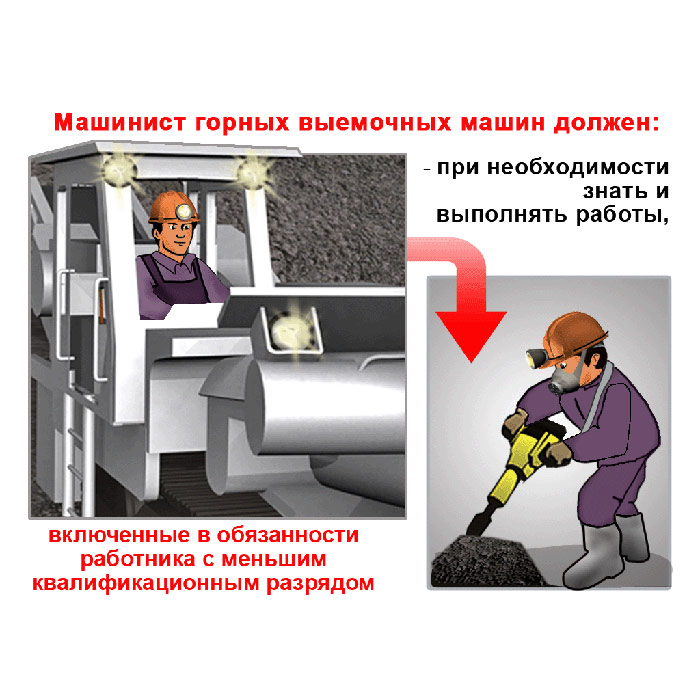 Машинист горных выемочных машин должен:

- при необходимости знать и выполнять работы,

включенные в обязанности работника с меньшим квалификационным разрядом