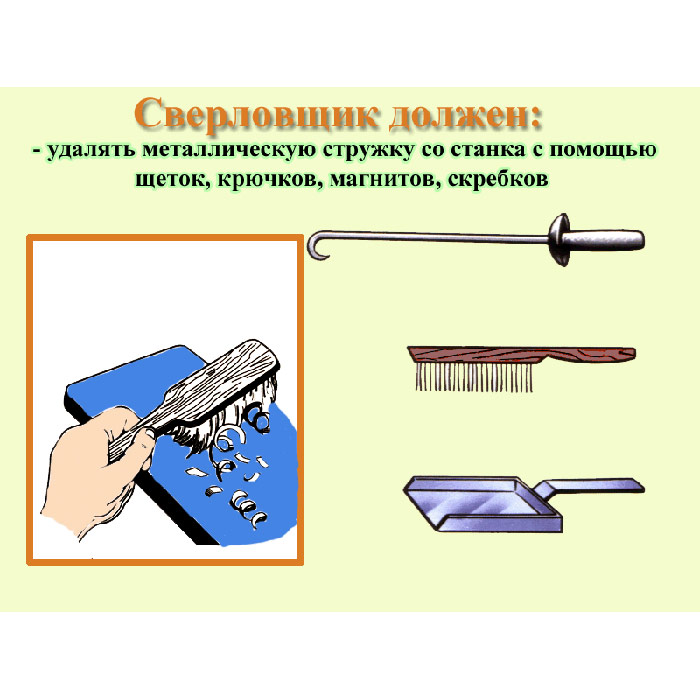 Сверловщик должен:

- удалять металлическую стружку со станка с помощью щеток, крючков, магнитов, скребков