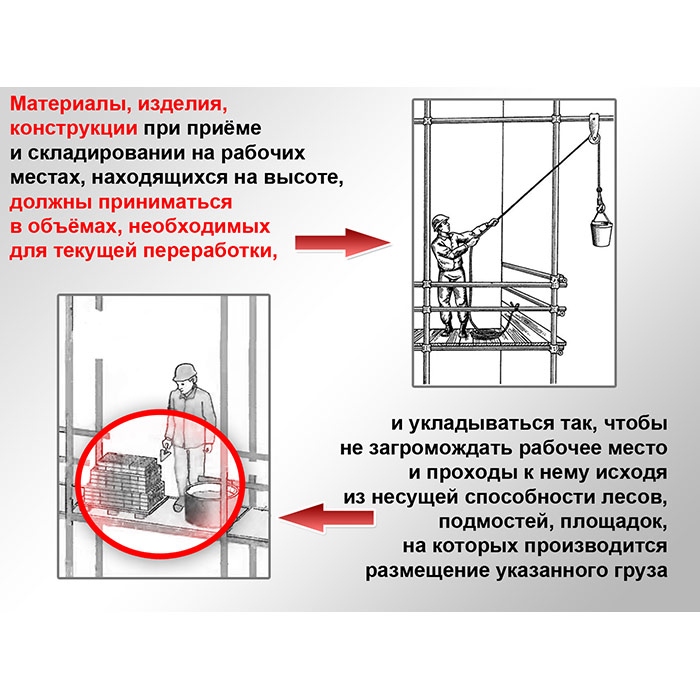 Материалы, изделия, конструкции при приёме и складировании на рабочих местах, находящихся на высоте, должны приниматься в объёмах, необходимых для текущей переработки,

и укладываться так, чтобы не загромождать рабочее место и проходы к нему исходя из несущей способности лесов, подмостей, площадок, на которых производится размещение указанного груза