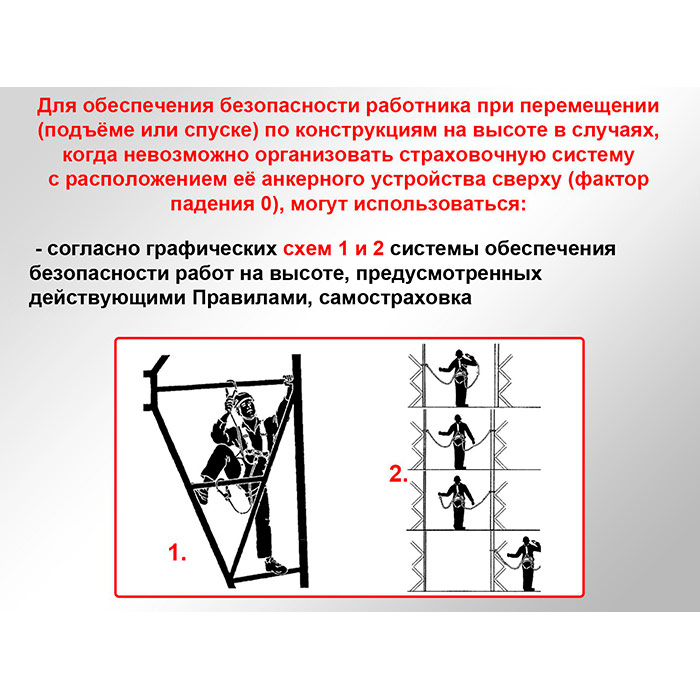 Для обеспечения безопасности работника при перемещении (подъёме или спуске) по конструкциям на высоте в случаях, когда невозможно организовать страховочную систему с расположением её анкерного устройства сверху (фактор падения 0), могут использоваться:

- согласно графических схем 1 и 2 системы обеспечения безопасности работ на высоте, предусмотренных действующими Правилами, самостраховка

1.

2.