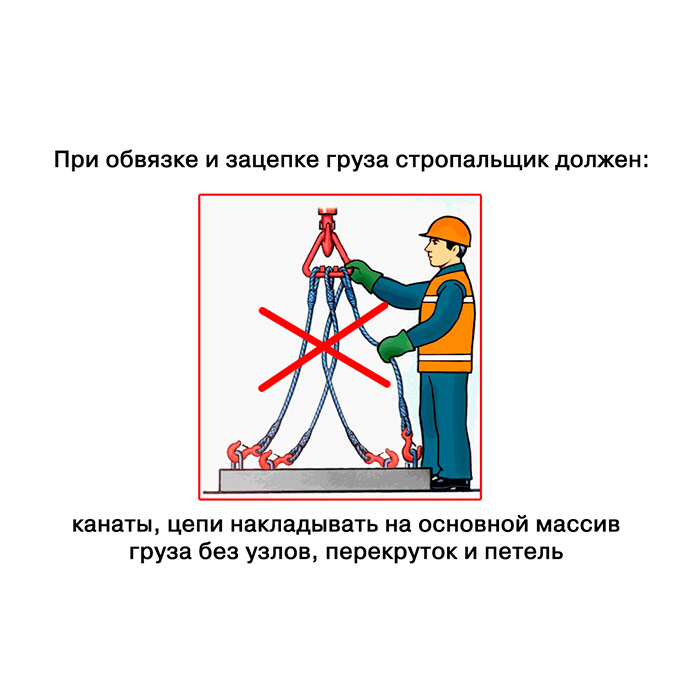 При обвязке и зацепке груза стропальщик должен:

канаты, цепи накладывать на основной массив груза без узлов, перекруток и петель