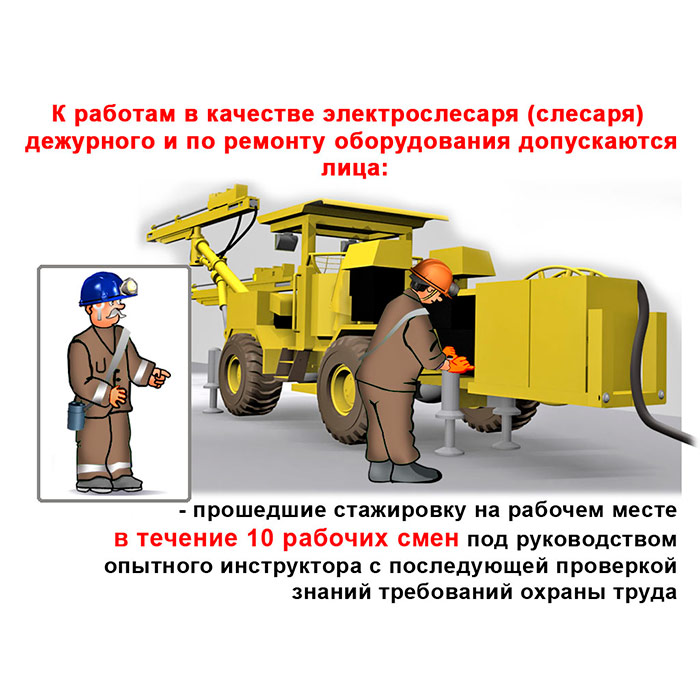 К работам в качестве электрослесаря (слесаря) дежурного и по ремонту оборудования допускаются лица:

- прошедшие стажировку на рабочем месте в течение 10 рабочих смен под руководством опытного инструктора с последующей проверкой знаний требований охраны труда